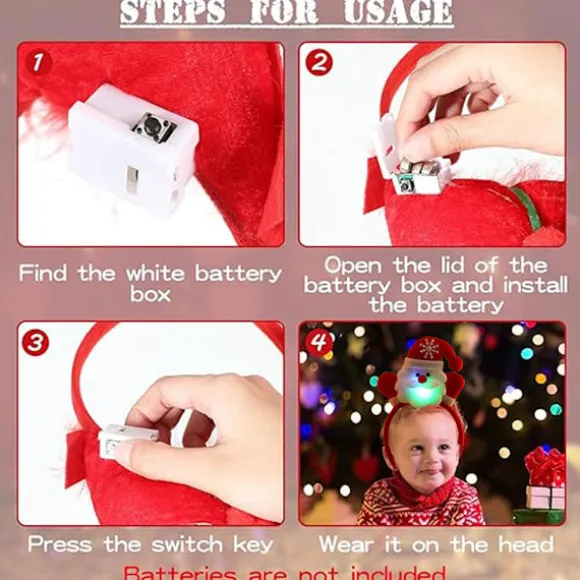 STEPS FOR USAGE

1

Find the white battery box

2

Open the lid of the battery box and install the battery

3

Press the switch key

4

Wear it on the head

Batteries are not included