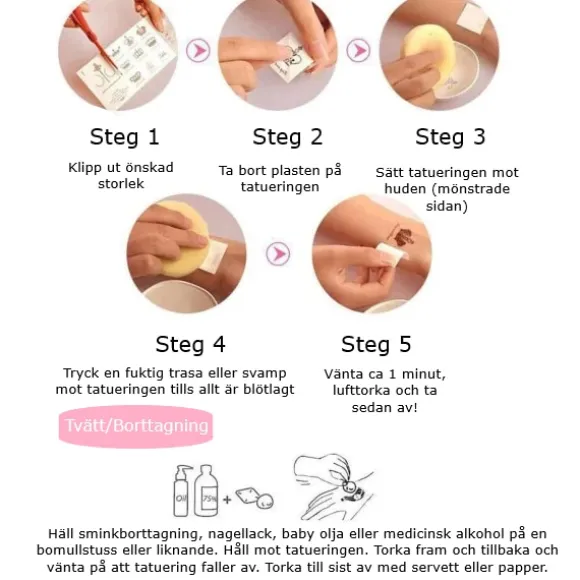 Steg 1

Klipp ut önskad storlek

Steg 2

Ta bort plasten på tatueringen

Steg 3

Sätt tatueringen mot huden (mönstrade sidan)

Steg 4

Tryck en fuktig trasa eller svamp mot tatueringen tills allt är blötlagt

Steg 5

Vänta ca 1 minut, lufttorka och ta sedan av!

Tvätt/Borttagning

Oil

75%

+

Häll sminkborttagning, nagellack, baby olja eller medicinsk alkohol på en bomullstuss eller liknande. Håll mot tatueringen. Torka fram och tillbaka och vänta på att tatuering faller av. Torka till sist av med servett eller papper.